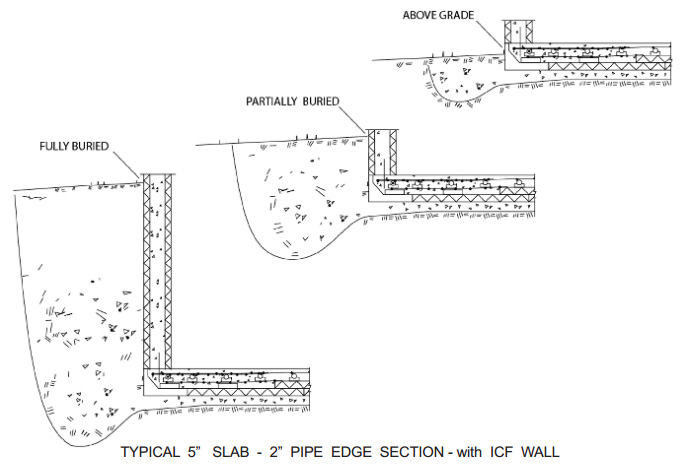 ABOVE GRADE

PARTIALLY BURIED

FULLY BURIED

TYPICAL 5" SLAB - 2" PIPE EDGE SECTION - with ICF WALL